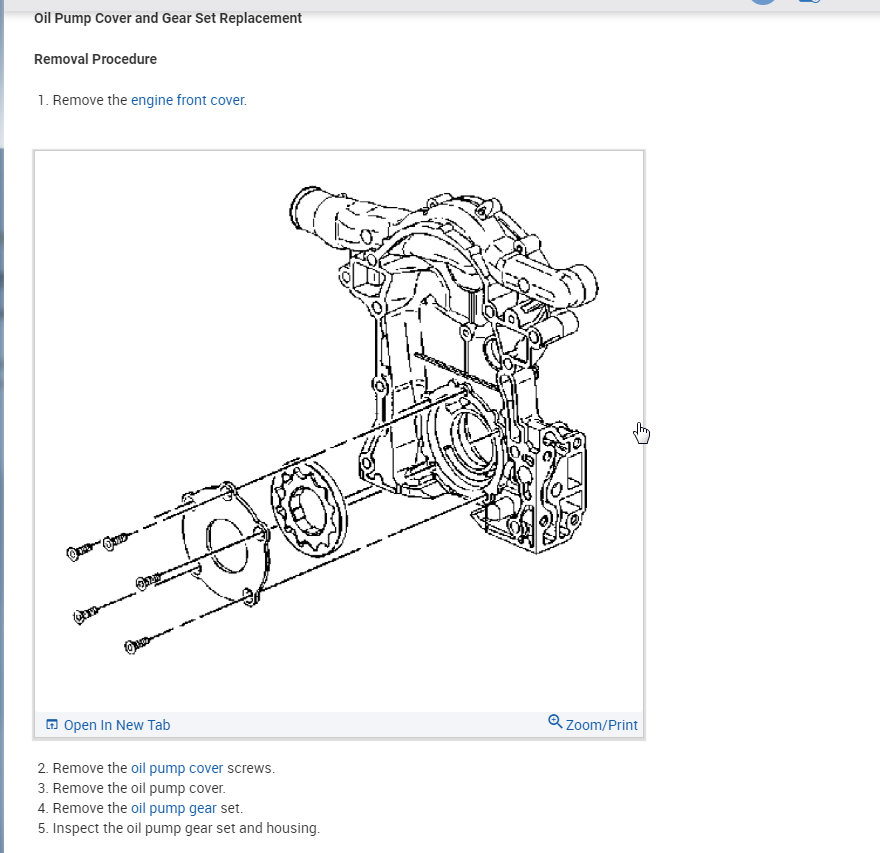 Oil Pump Cover and Gear Set Replacement

Removal Procedure

1. Remove the engine front cover.

Open In New Tab

Zoom/Print

2. Remove the oil pump cover screws.
3. Remove the oil pump cover.
4. Remove the oil pump gear set.
5. Inspect the oil pump gear set and housing.