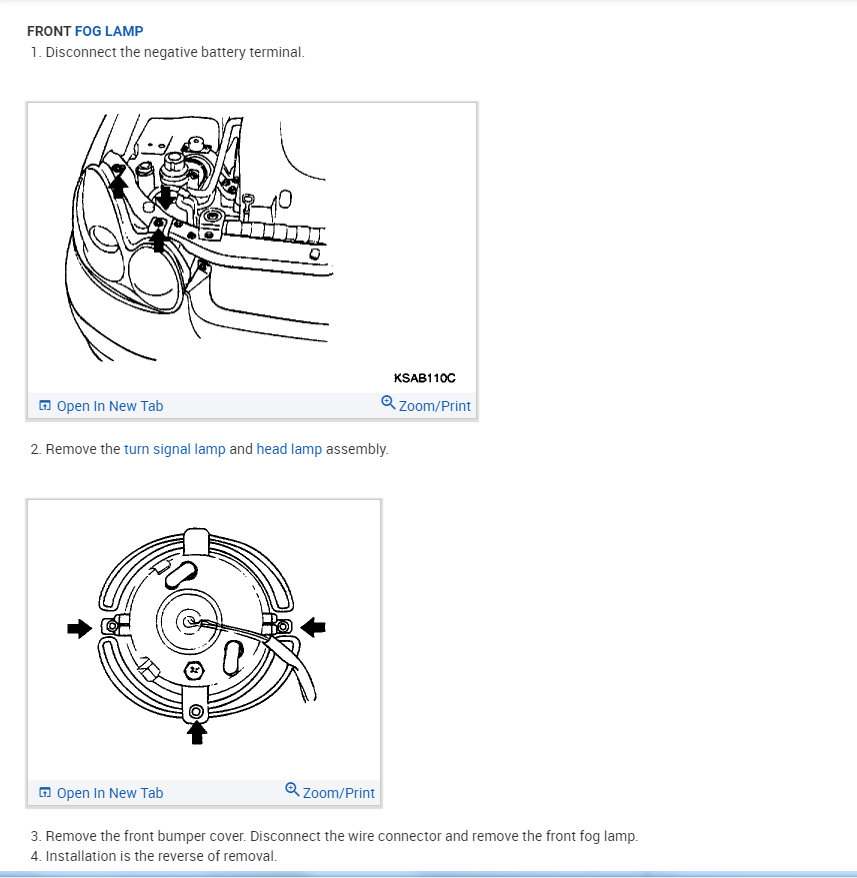 FRONT FOG LAMP
1. Disconnect the negative battery terminal.

KSAB110C

Open In New Tab Zoom/Print

2. Remove the turn signal lamp and head lamp assembly.

Open In New Tab Zoom/Print

3. Remove the front bumper cover. Disconnect the wire connector and remove the front fog lamp.
4. Installation is the reverse of removal.