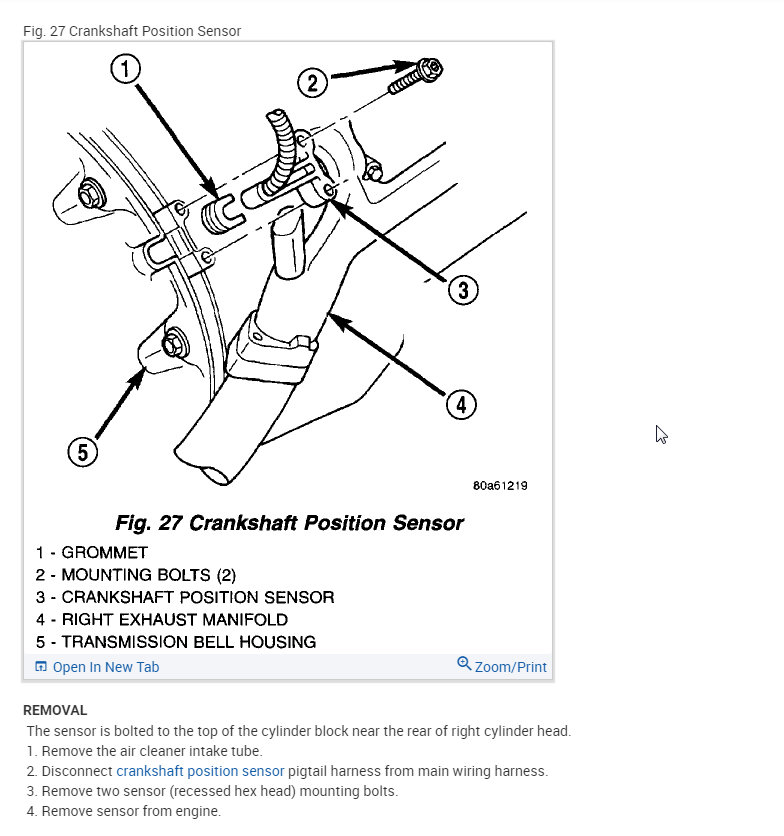 Fig. 27 Crankshaft Position Sensor

1
2
3
4
5

80a61219

Fig. 27 Crankshaft Position Sensor

1 - GROMMET
2 - MOUNTING BOLTS (2)
3 - CRANKSHAFT POSITION SENSOR
4 - RIGHT EXHAUST MANIFOLD
5 - TRANSMISSION BELL HOUSING

Open In New Tab Zoom/Print

REMOVAL
The sensor is bolted to the top of the cylinder block near the rear of right cylinder head.
1. Remove the air cleaner intake tube.
2. Disconnect crankshaft position sensor pigtail harness from main wiring harness.
3. Remove two sensor (recessed hex head) mounting bolts.
4. Remove sensor from engine.