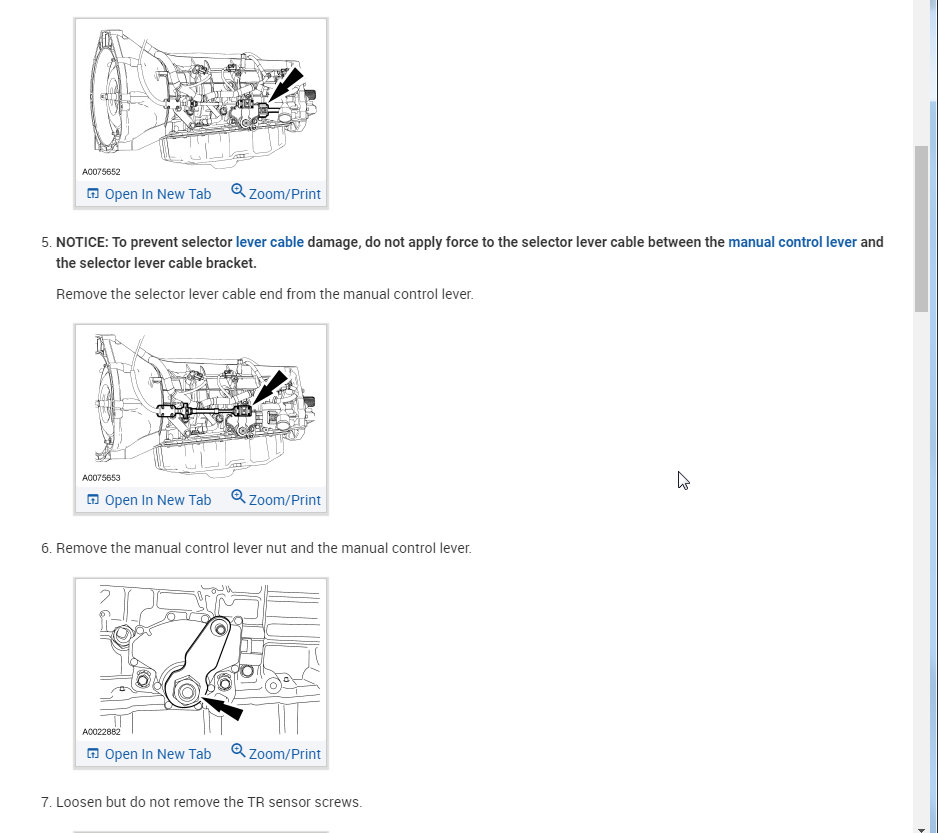 A0075652
Open In New Tab Zoom/Print

5. NOTICE: To prevent selector lever cable damage, do not apply force to the selector lever cable between the manual control lever and the selector lever cable bracket.

Remove the selector lever cable end from the manual control lever.

A0075653
Open In New Tab Zoom/Print

6. Remove the manual control lever nut and the manual control lever.

A0022882
Open In New Tab Zoom/Print

7. Loosen but do not remove the TR sensor screws.