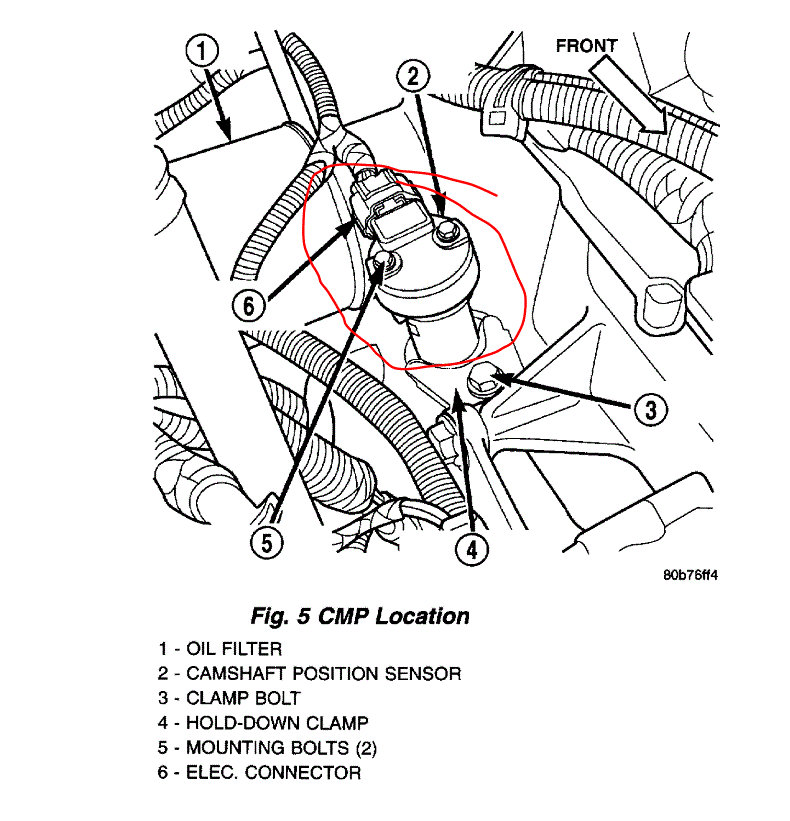 1
2
FRONT
6
3
5
4
80b76ff4

Fig. 5 CMP Location

1 - OIL FILTER
2 - CAMSHAFT POSITION SENSOR
3 - CLAMP BOLT
4 - HOLD-DOWN CLAMP
5 - MOUNTING BOLTS (2)
6 - ELEC. CONNECTOR