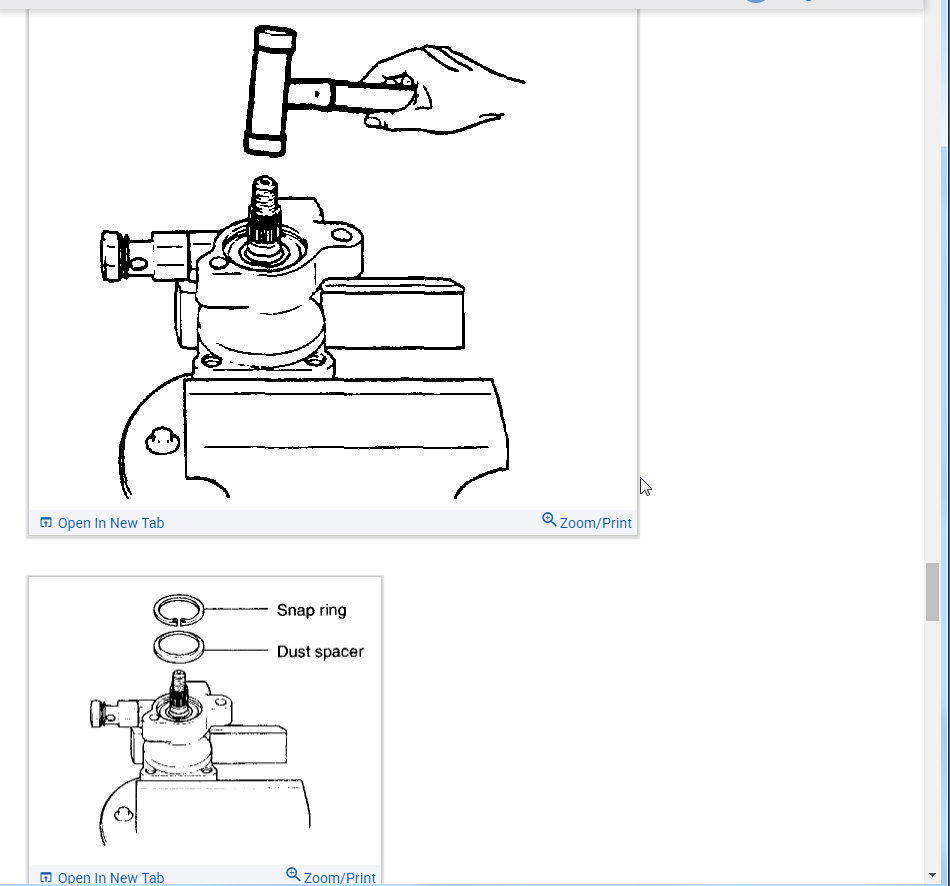 Open In New Tab

Zoom/Print

Snap ring

Dust spacer

Open In New Tab

Zoom/Print