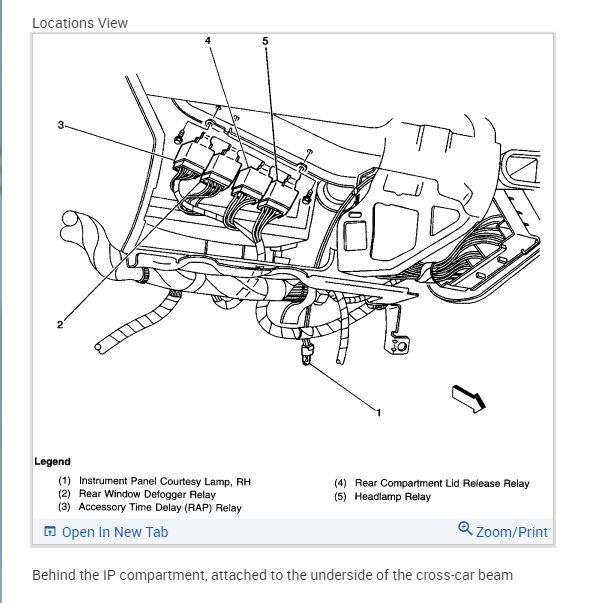 Locations View

4
5
3
2
1

Legend

(1) Instrument Panel Courtesy Lamp, RH
(2) Rear Window Defogger Relay
(3) Accessory Time Delay (RAP) Relay

(4) Rear Compartment Lid Release Relay
(5) Headlamp Relay

Open In New Tab

Zoom/Print

Behind the IP compartment, attached to the underside of the cross-car beam