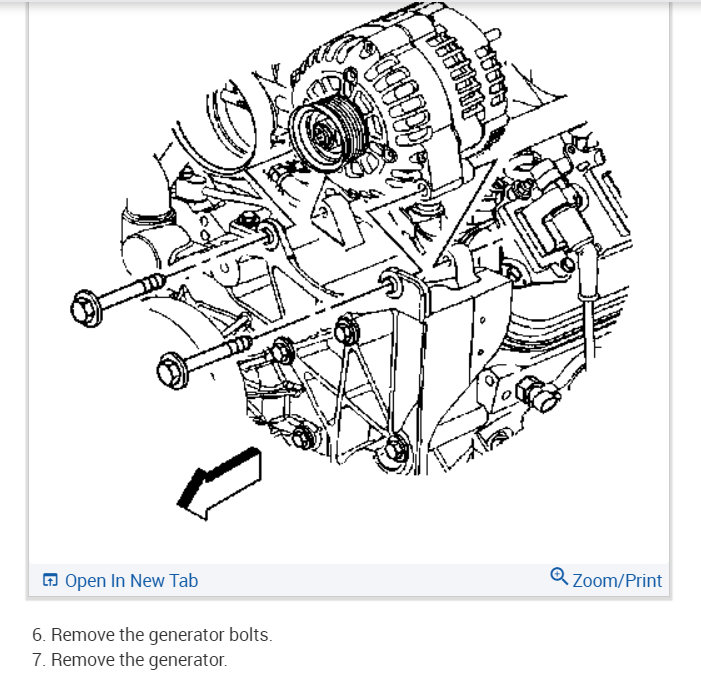 Open In New Tab

Zoom/Print

6. Remove the generator bolts.
7. Remove the generator.