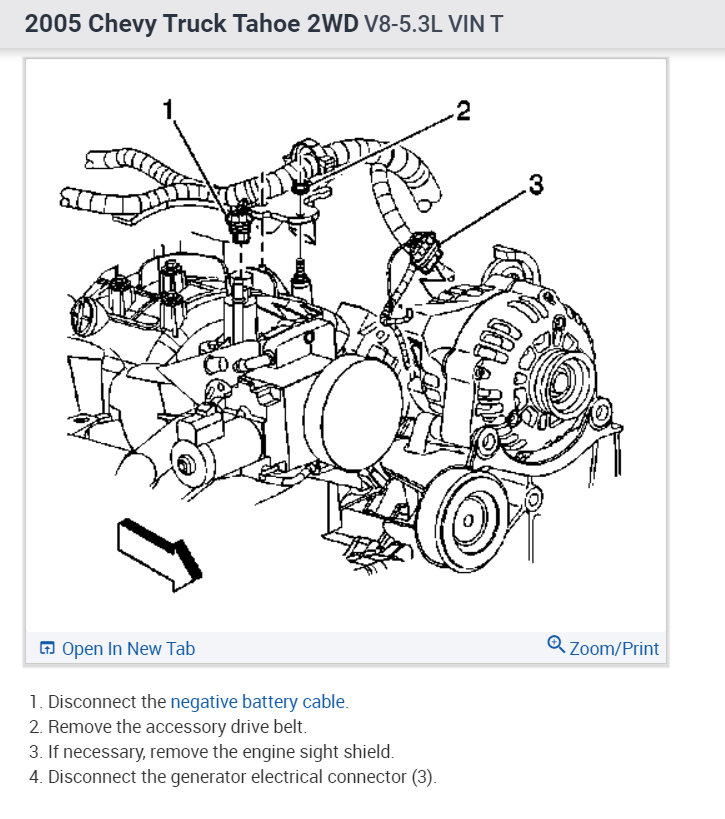 2005 Chevy Truck Tahoe 2WD V8-5.3L VIN T

1

2

3

Open In New Tab

Zoom/Print

1. Disconnect the negative battery cable.
2. Remove the accessory drive belt.
3. If necessary, remove the engine sight shield.
4. Disconnect the generator electrical connector (3).