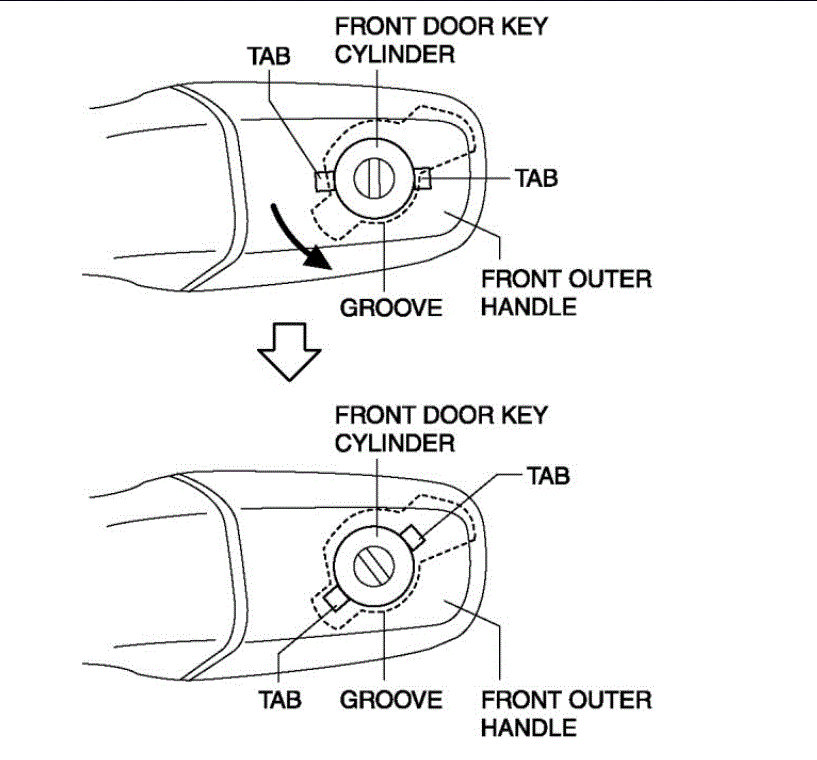 TAB
FRONT DOOR KEY CYLINDER
TAB
GROOVE
FRONT OUTER HANDLE

FRONT DOOR KEY CYLINDER
TAB
TAB
GROOVE
FRONT OUTER HANDLE