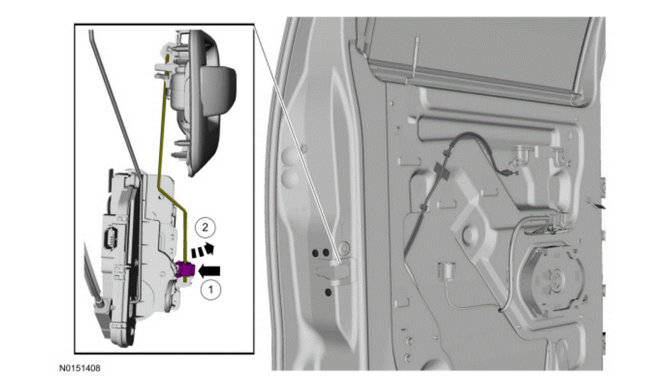 2
1
N0151408