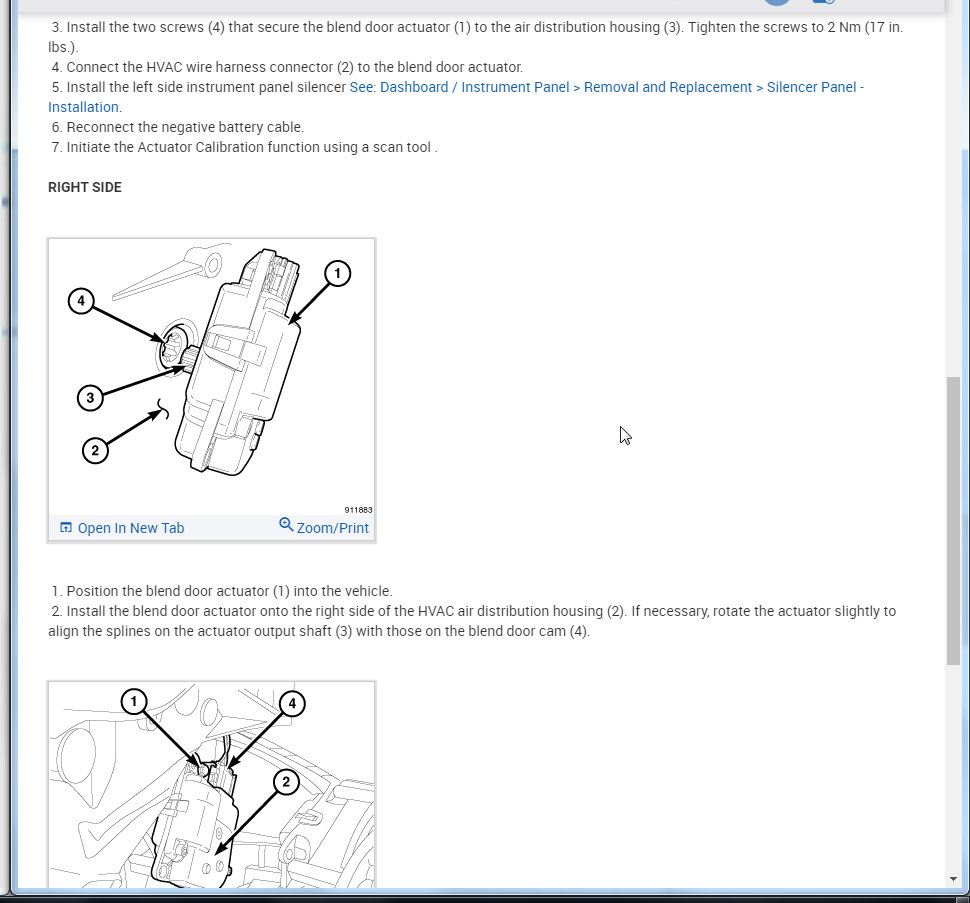 3. Install the two screws (4) that secure the blend door actuator (1) to the air distribution housing (3). Tighten the screws to 2 Nm (17 in. lbs.).
4. Connect the HVAC wire harness connector (2) to the blend door actuator.
5. Install the left side instrument panel silencer See: Dashboard / Instrument Panel > Removal and Replacement > Silencer Panel - Installation.
6. Reconnect the negative battery cable.
7. Initiate the Actuator Calibration function using a scan tool .

RIGHT SIDE

1
4
3
2
911883

Open In New Tab
Zoom/Print

1. Position the blend door actuator (1) into the vehicle.
2. Install the blend door actuator onto the right side of the HVAC air distribution housing (2). If necessary, rotate the actuator slightly to align the splines on the actuator output shaft (3) with those on the blend door cam (4).

1
4
2