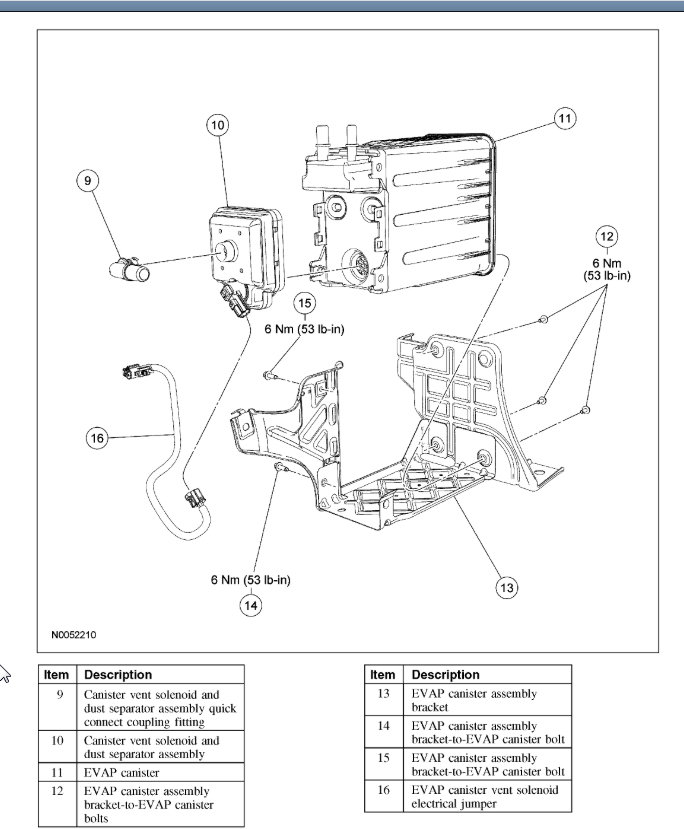 10

11

9

12
6 Nm
(53 lb-in)

15
6 Nm (53 lb-in)

16

6 Nm (53 lb-in)

14

13

N0052210

| Item | Description |
|---|---|
| 9 | Canister vent solenoid and dust separator assembly quick connect coupling fitting |
| 10 | Canister vent solenoid and dust separator assembly |
| 11 | EVAP canister |
| 12 | EVAP canister assembly bracket-to-EVAP canister bolts |

| Item | Description |
|---|---|
| 13 | EVAP canister assembly bracket |
| 14 | EVAP canister assembly bracket-to-EVAP canister bolt |
| 15 | EVAP canister assembly bracket-to-EVAP canister bolt |
| 16 | EVAP canister vent solenoid electrical jumper |