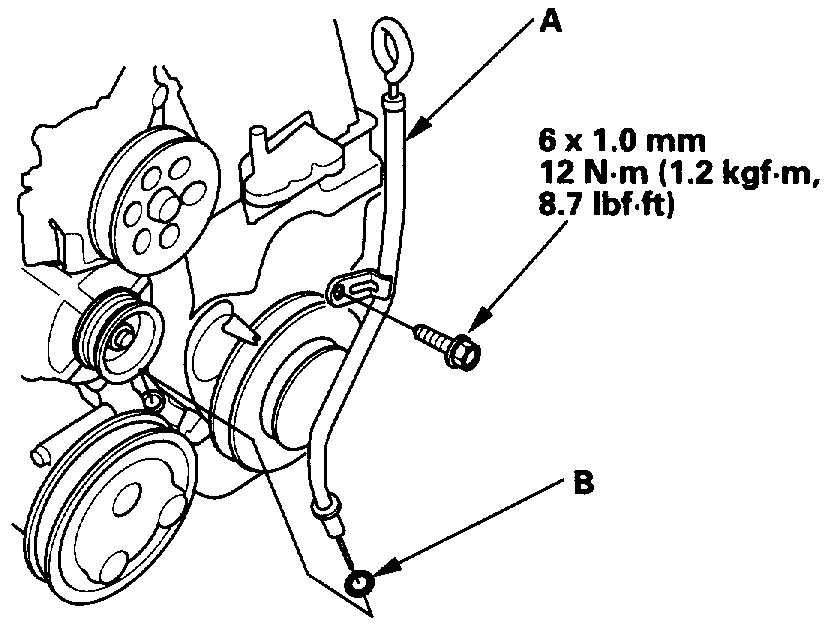 A

6 x 1.0 mm
12 N·m (1.2 kgf·m,
8.7 lbf·ft)

B