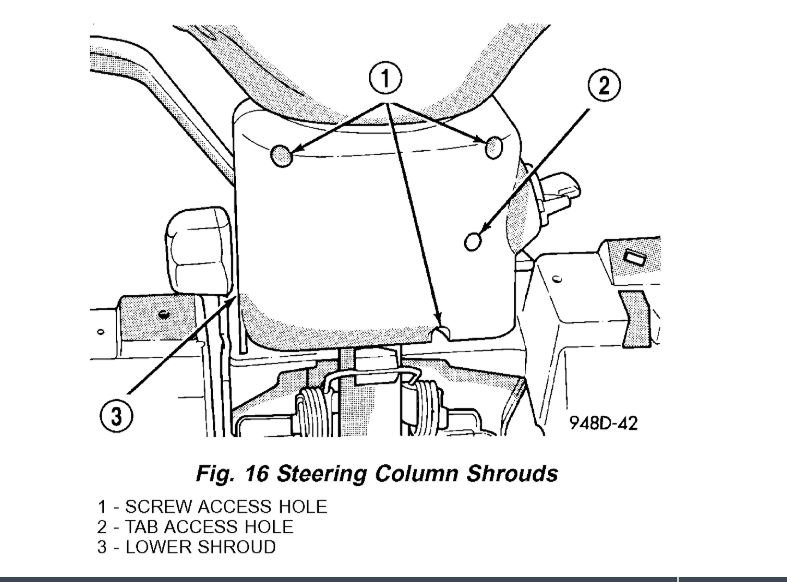 1

2

3

948D-42

Fig. 16 Steering Column Shrouds

1 - SCREW ACCESS HOLE
2 - TAB ACCESS HOLE
3 - LOWER SHROUD