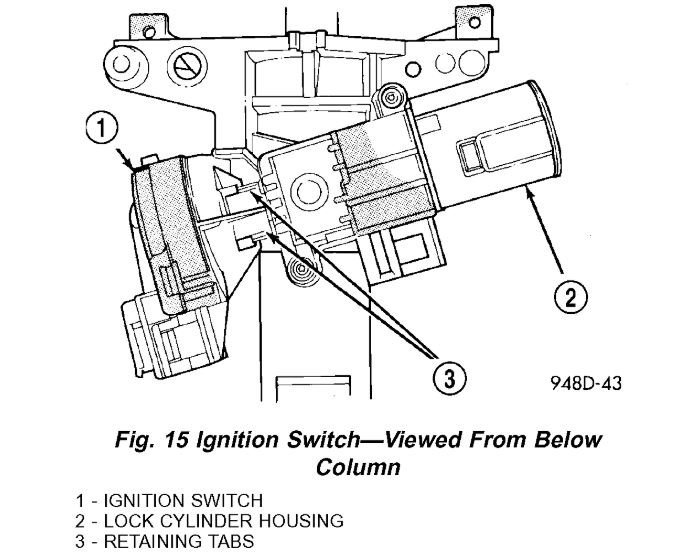 1

2

3

948D-43

Fig. 15 Ignition Switch—Viewed From Below Column

1 - IGNITION SWITCH
2 - LOCK CYLINDER HOUSING
3 - RETAINING TABS