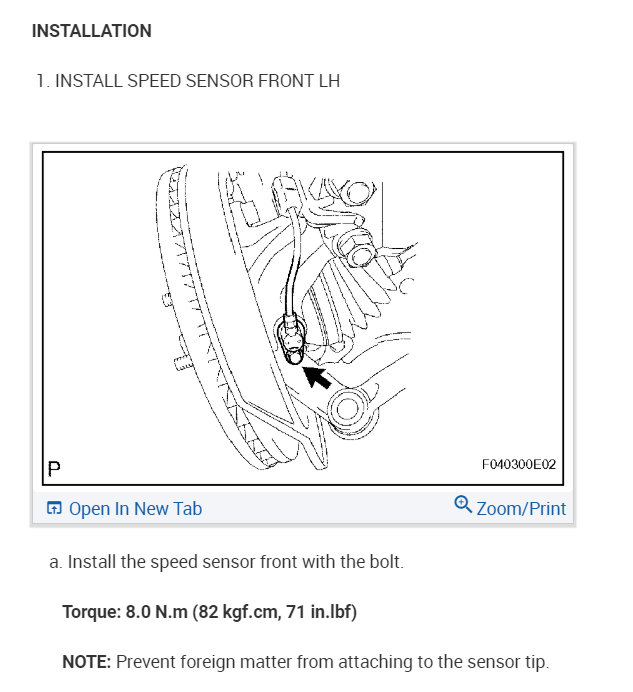 INSTALLATION

1. INSTALL SPEED SENSOR FRONT LH

P

F040300E02

Open In New Tab

Zoom/Print

a. Install the speed sensor front with the bolt.

Torque: 8.0 N.m (82 kgf.cm, 71 in.lbf)

NOTE: Prevent foreign matter from attaching to the sensor tip.