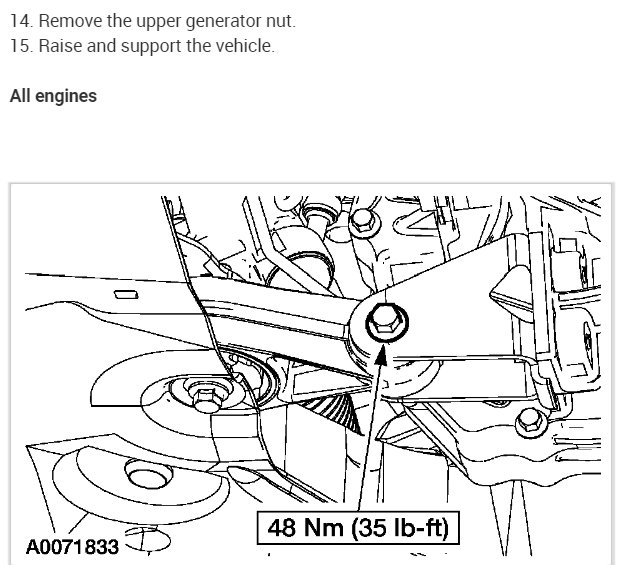 14. Remove the upper generator nut.
15. Raise and support the vehicle.

All engines

48 Nm (35 lb-ft)

A0071833