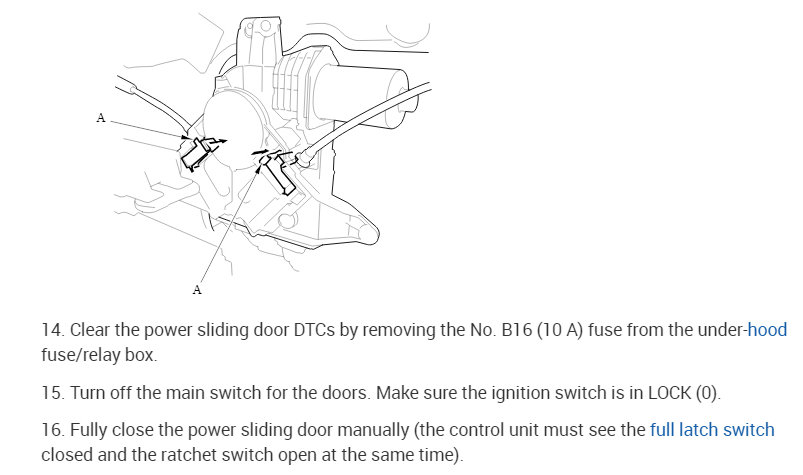 A

A

14. Clear the power sliding door DTCs by removing the No. B16 (10 A) fuse from the under-hood fuse/relay box.

15. Turn off the main switch for the doors. Make sure the ignition switch is in LOCK (0).

16. Fully close the power sliding door manually (the control unit must see the full latch switch closed and the ratchet switch open at the same time).