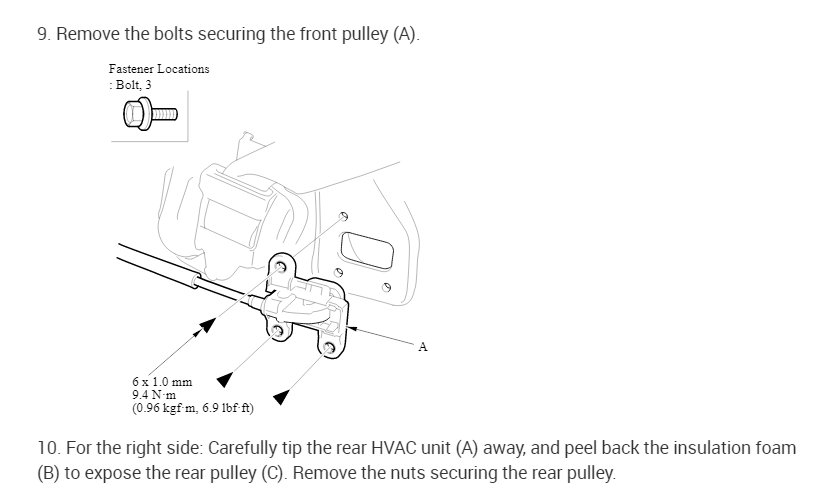 9. Remove the bolts securing the front pulley (A).

Fastener Locations
: Bolt, 3

A

6 x 1.0 mm
9.4 N·m
(0.96 kgf·m, 6.9 lbf·ft)

10. For the right side: Carefully tip the rear HVAC unit (A) away, and peel back the insulation foam (B) to expose the rear pulley (C). Remove the nuts securing the rear pulley.