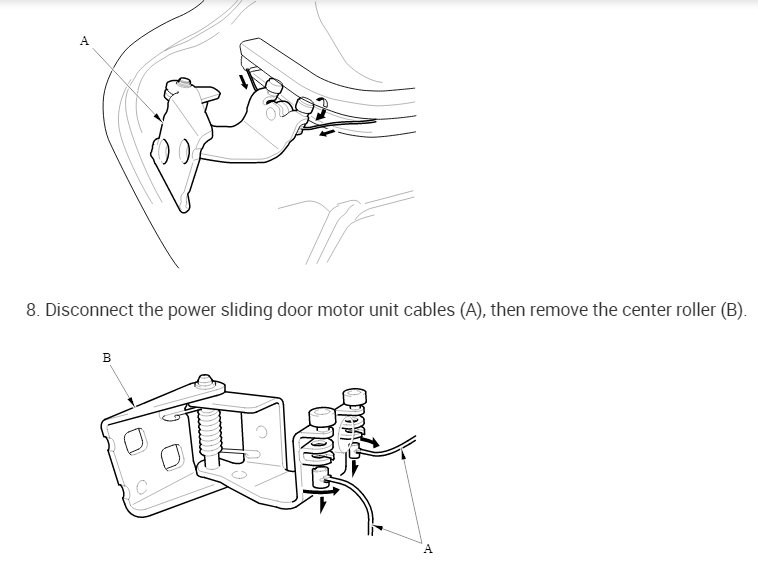 A

8. Disconnect the power sliding door motor unit cables (A), then remove the center roller (B).

B

A