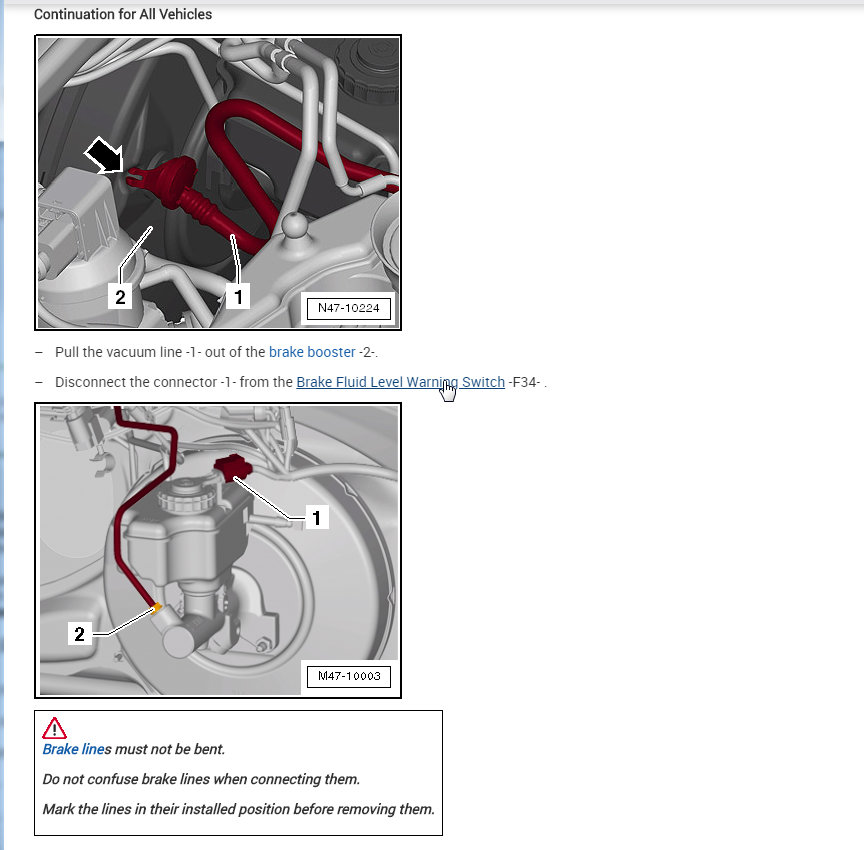 Continuation for All Vehicles

2
1
N47-10224

– Pull the vacuum line -1- out of the brake booster -2-.

– Disconnect the connector -1- from the Brake Fluid Level Warning Switch -F34- .

1
2
M47-10003

Brake lines must not be bent.

Do not confuse brake lines when connecting them.

Mark the lines in their installed position before removing them.