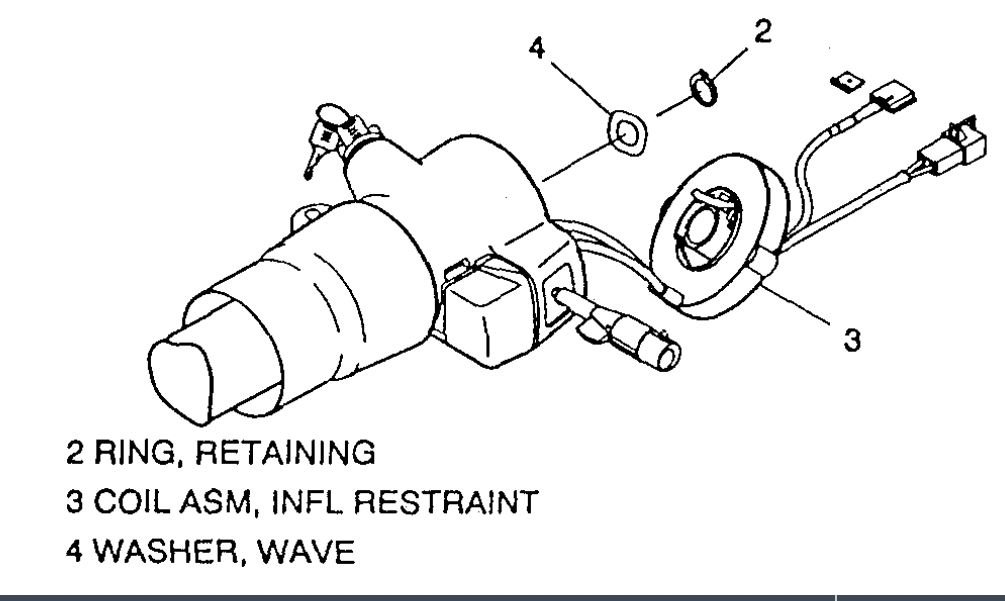 4

2

3

2 RING, RETAINING

3 COIL ASM, INFL RESTRAINT

4 WASHER, WAVE