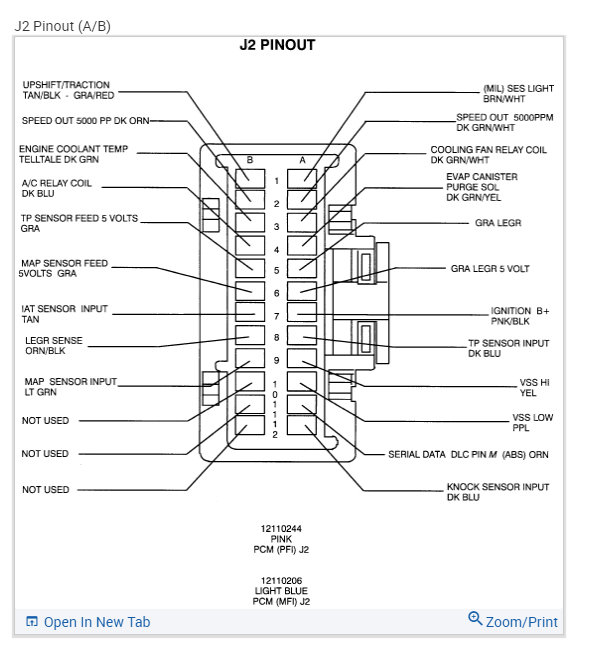 J2 Pinout (A/B)

J2 PINOUT

UPSHIFT/TRACTION TAN/BLK - GRA/RED

SPEED OUT 5000 PP DK ORN

ENGINE COOLANT TEMP TELLTALE DK GRN

A/C RELAY COIL DK BLU

TP SENSOR FEED 5 VOLTS GRA

MAP SENSOR FEED 5VOLTS GRA

IAT SENSOR INPUT TAN

LEGR SENSE ORN/BLK

MAP SENSOR INPUT LT GRN

NOT USED

NOT USED

NOT USED

B A

1
2
3
4
5
6
7
8
9
10
11
12

(MIL) SES LIGHT BRN/WHT

SPEED OUT 5000PPM DK GRN/WHT

COOLING FAN RELAY COIL DK GRN/WHT

EVAP CANISTER PURGE SOL DK GRN/YEL

GRA LEGR

GRA LEGR 5 VOLT

IGNITION B+ PNK/BLK

TP SENSOR INPUT DK BLU

VSS HI YEL

VSS LOW PPL

SERIAL DATA DLC PIN M (ABS) ORN

KNOCK SENSOR INPUT DK BLU

12110244
PINK
PCM (PFI) J2

12110206
LIGHT BLUE
PCM (MFI) J2

Open In New Tab

Zoom/Print