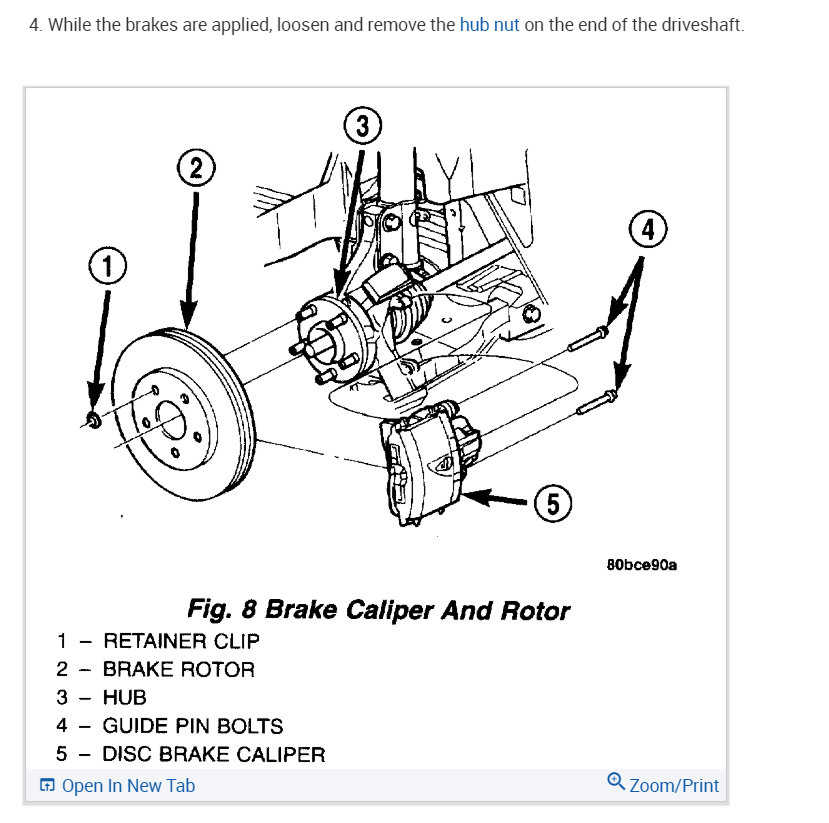 4. While the brakes are applied, loosen and remove the hub nut on the end of the driveshaft.

3

2

4

1

5

80bce90a

Fig. 8 Brake Caliper And Rotor

1 – RETAINER CLIP
2 – BRAKE ROTOR
3 – HUB
4 – GUIDE PIN BOLTS
5 – DISC BRAKE CALIPER

Open In New Tab

Zoom/Print