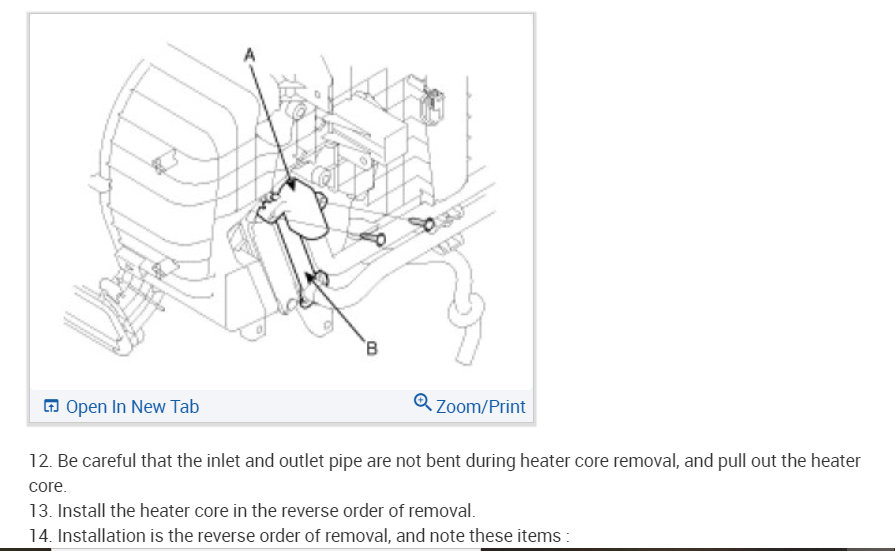 A

B

Open In New Tab

Zoom/Print

12. Be careful that the inlet and outlet pipe are not bent during heater core removal, and pull out the heater core.
13. Install the heater core in the reverse order of removal.
14. Installation is the reverse order of removal, and note these items :