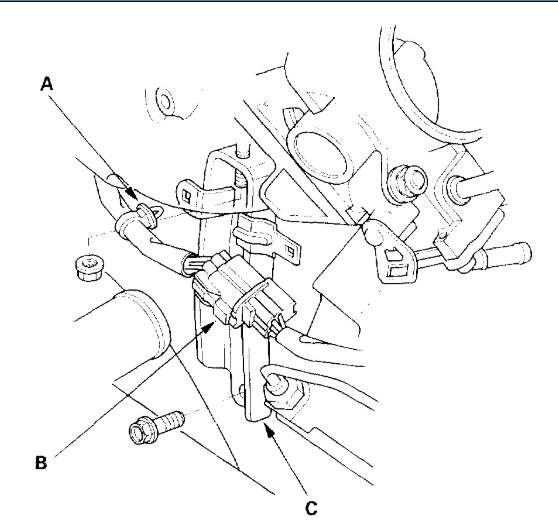 A

B

C