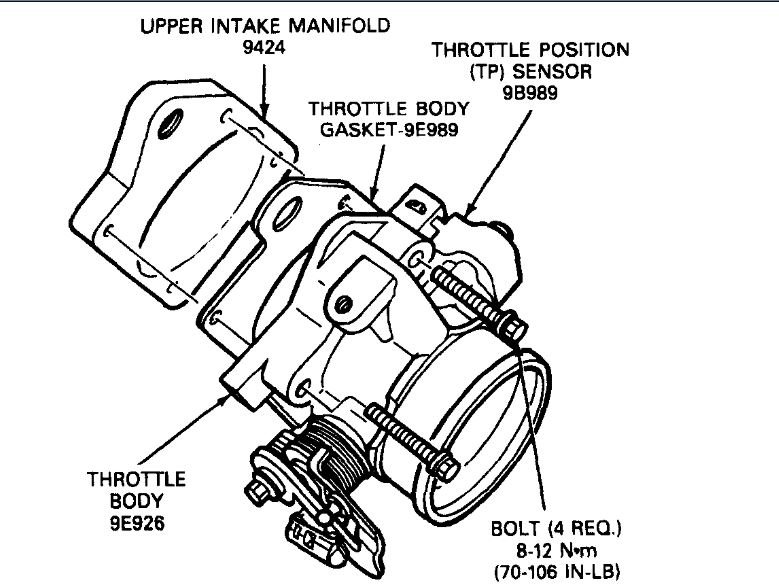 UPPER INTAKE MANIFOLD
9424

THROTTLE POSITION
(TP) SENSOR
9B989

THROTTLE BODY
GASKET-9E989

THROTTLE
BODY
9E926

BOLT (4 REQ.)
8-12 N•m
(70-106 IN-LB)