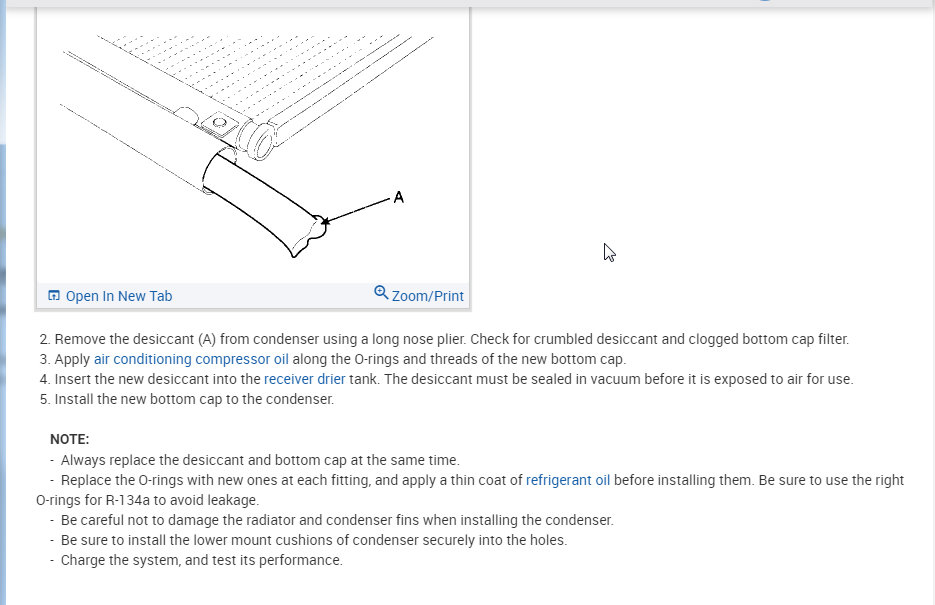 A

Open In New Tab

Zoom/Print

2. Remove the desiccant (A) from condenser using a long nose plier. Check for crumbled desiccant and clogged bottom cap filter.
3. Apply air conditioning compressor oil along the O-rings and threads of the new bottom cap.
4. Insert the new desiccant into the receiver drier tank. The desiccant must be sealed in vacuum before it is exposed to air for use.
5. Install the new bottom cap to the condenser.

NOTE:
- Always replace the desiccant and bottom cap at the same time.
- Replace the O-rings with new ones at each fitting, and apply a thin coat of refrigerant oil before installing them. Be sure to use the right O-rings for R-134a to avoid leakage.
- Be careful not to damage the radiator and condenser fins when installing the condenser.
- Be sure to install the lower mount cushions of condenser securely into the holes.
- Charge the system, and test its performance.