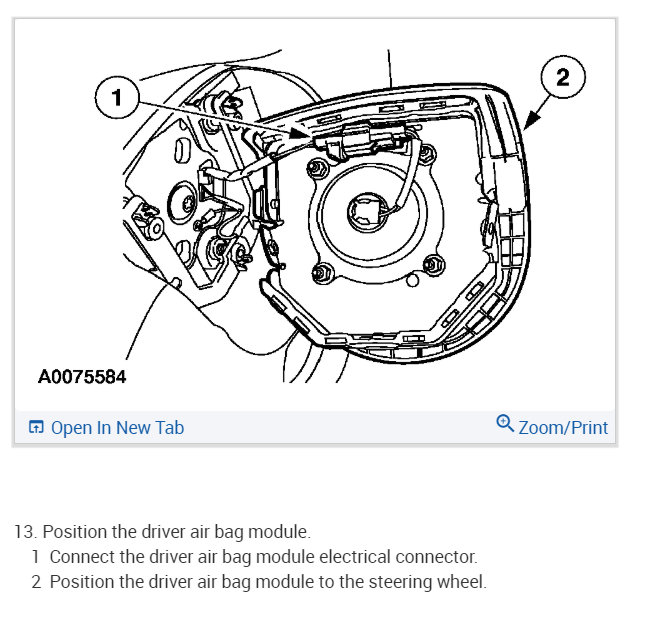 1

2

A0075584

Open In New Tab

Zoom/Print

13. Position the driver air bag module.
1 Connect the driver air bag module electrical connector.
2 Position the driver air bag module to the steering wheel.