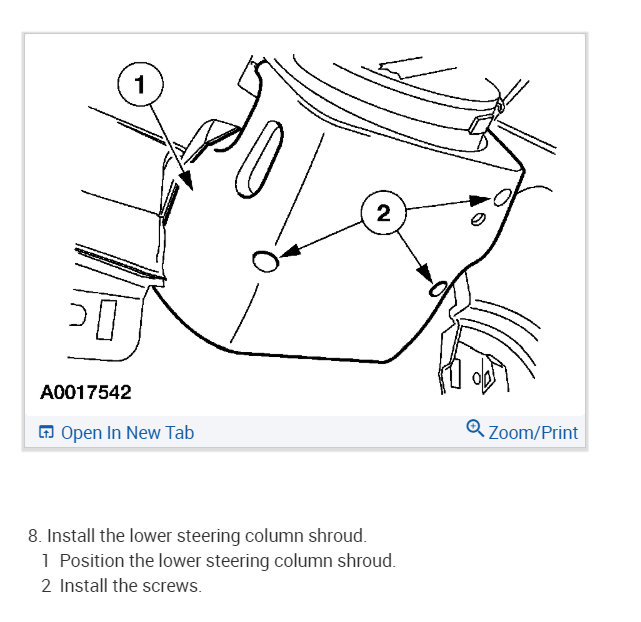 1

2

A0017542

Open In New Tab

Zoom/Print

8. Install the lower steering column shroud.
1 Position the lower steering column shroud.
2 Install the screws.