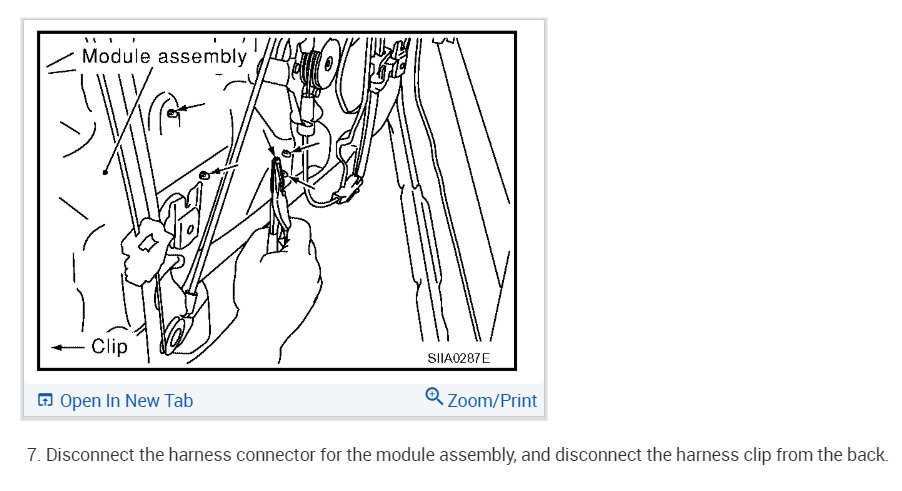 Module assembly
Clip
SIIA0287E

Open In New Tab
Zoom/Print

7. Disconnect the harness connector for the module assembly, and disconnect the harness clip from the back.