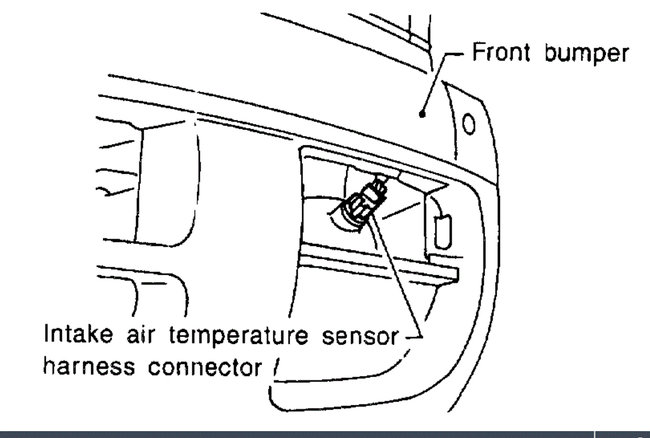 Front bumper

Intake air temperature sensor harness connector