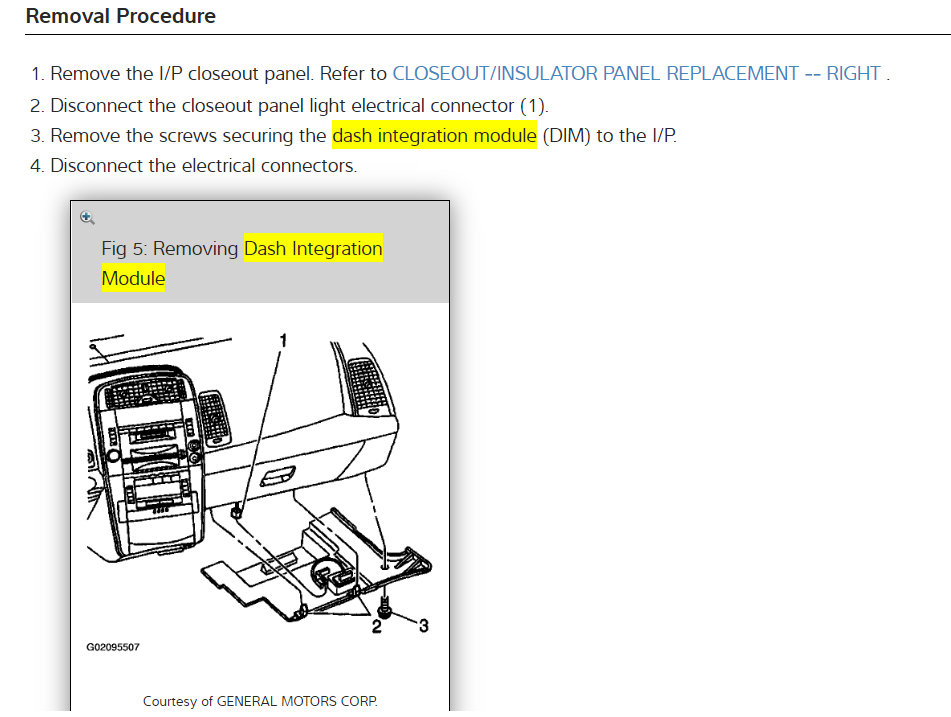 Removal Procedure

1. Remove the I/P closeout panel. Refer to CLOSEOUT/INSULATOR PANEL REPLACEMENT -- RIGHT .
2. Disconnect the closeout panel light electrical connector (1).
3. Remove the screws securing the dash integration module (DIM) to the I/P.
4. Disconnect the electrical connectors.

Fig 5: Removing Dash Integration Module

1
2
3
G02095507

Courtesy of GENERAL MOTORS CORP.