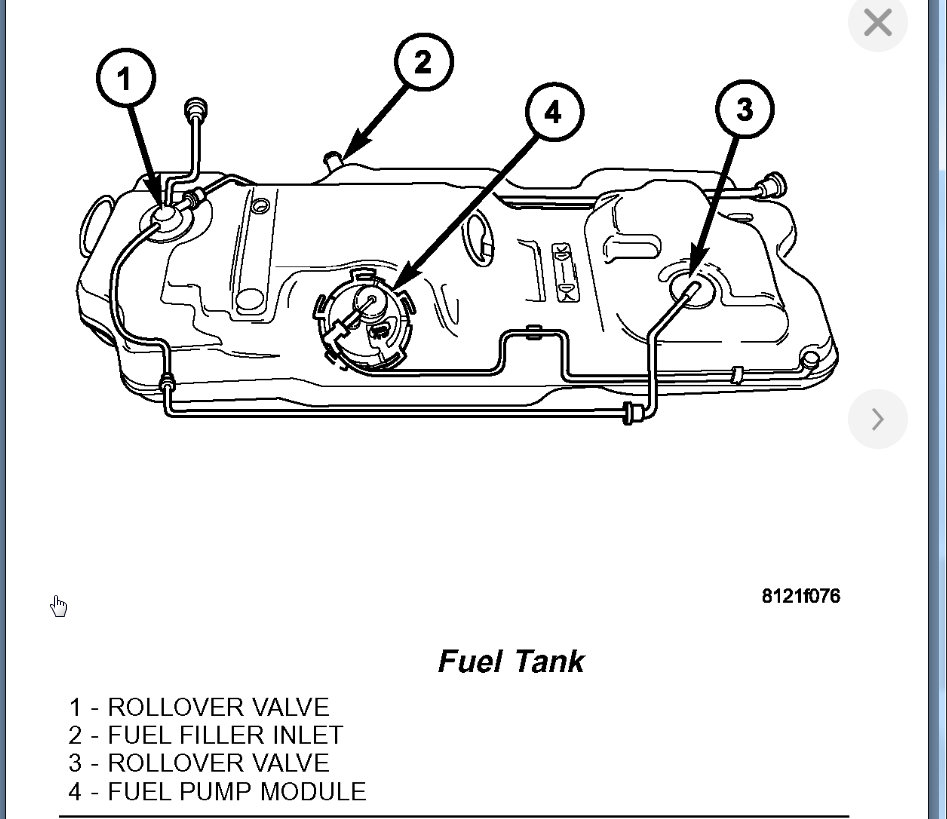 1

2

4

3

8121f076

Fuel Tank

1 - ROLLOVER VALVE
2 - FUEL FILLER INLET
3 - ROLLOVER VALVE
4 - FUEL PUMP MODULE