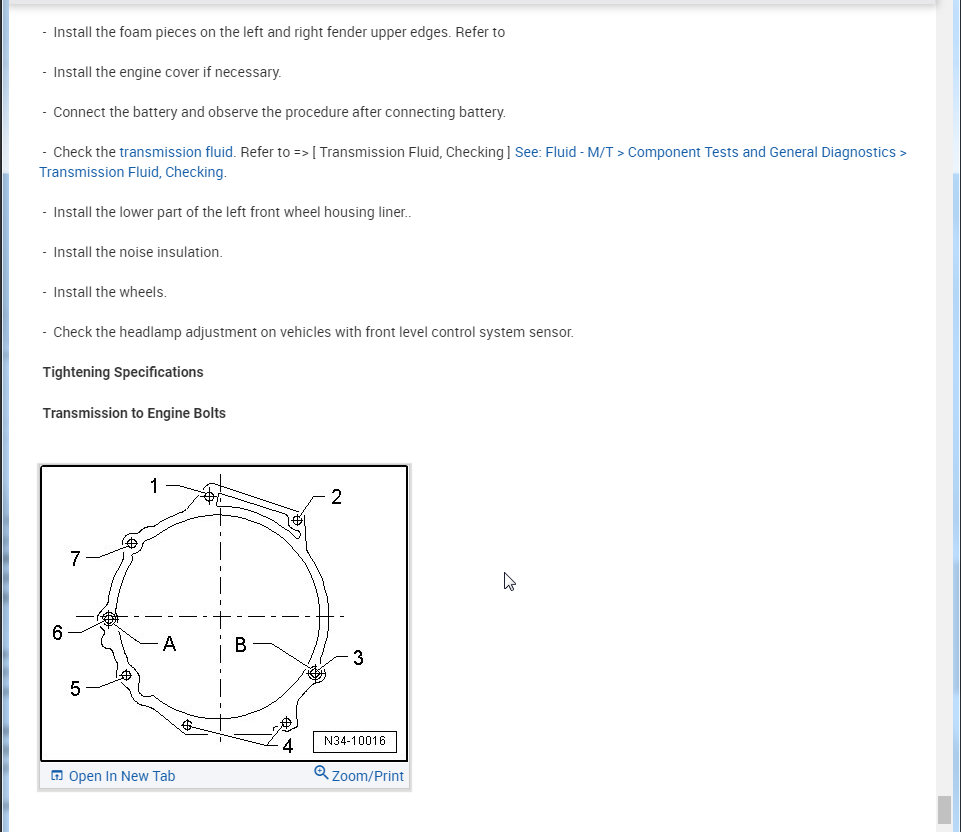 - Install the foam pieces on the left and right fender upper edges. Refer to

- Install the engine cover if necessary.

- Connect the battery and observe the procedure after connecting battery.

- Check the transmission fluid. Refer to => [ Transmission Fluid, Checking ] See: Fluid - M/T > Component Tests and General Diagnostics > Transmission Fluid, Checking.

- Install the lower part of the left front wheel housing liner..

- Install the noise insulation.

- Install the wheels.

- Check the headlamp adjustment on vehicles with front level control system sensor.

Tightening Specifications

Transmission to Engine Bolts

1
2
7
6
A
B
3
5
4
N34-10016

Open In New Tab
Zoom/Print