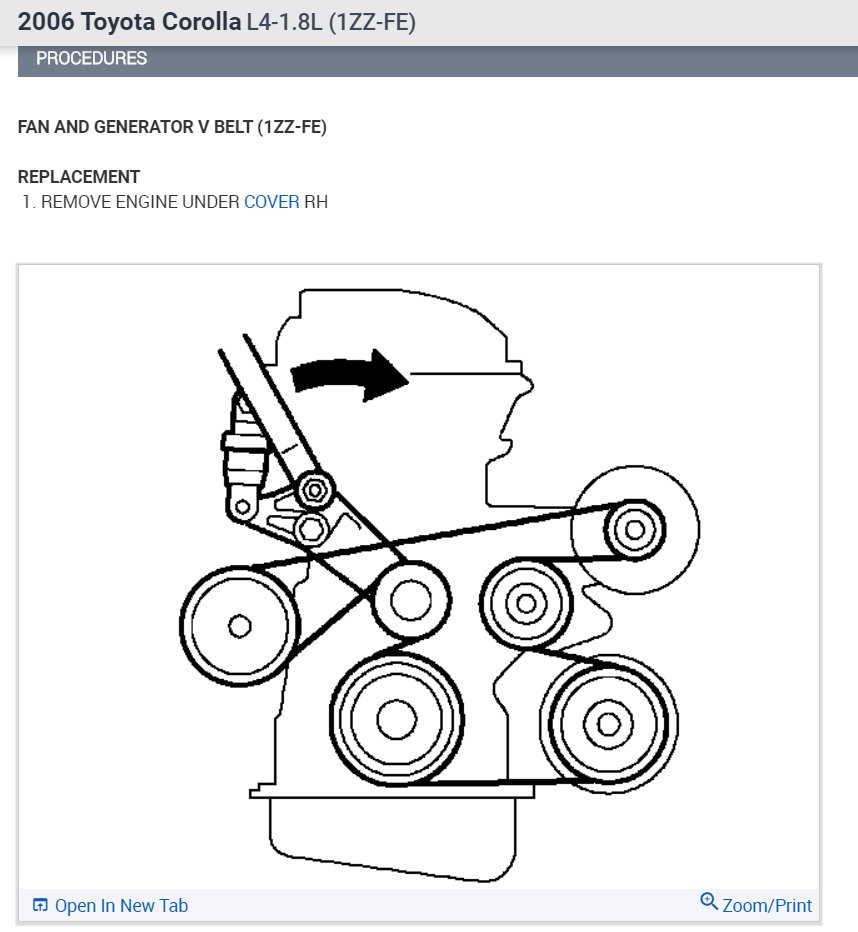 2006 Toyota Corolla L4-1.8L (1ZZ-FE)

PROCEDURES

FAN AND GENERATOR V BELT (1ZZ-FE)

REPLACEMENT

1. REMOVE ENGINE UNDER COVER RH

Open In New Tab

Zoom/Print