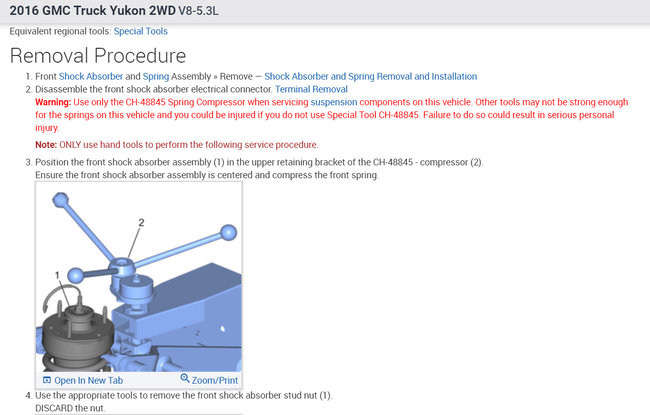 2016 GMC Truck Yukon 2WD V8-5.3L

Equivalent regional tools: Special Tools

Removal Procedure

1. Front Shock Absorber and Spring Assembly » Remove — Shock Absorber and Spring Removal and Installation
2. Disassemble the front shock absorber electrical connector. Terminal Removal

Warning: Use only the CH-48845 Spring Compressor when servicing suspension components on this vehicle. Other tools may not be strong enough for the springs on this vehicle and you could be injured if you do not use Special Tool CH-48845. Failure to do so could result in serious personal injury.

Note: ONLY use hand tools to perform the following service procedure.

3. Position the front shock absorber assembly (1) in the upper retaining bracket of the CH-48845 - compressor (2). Ensure the front shock absorber assembly is centered and compress the front spring.

2

1

Open In New Tab Zoom/Print

4. Use the appropriate tools to remove the front shock absorber stud nut (1). DISCARD the nut.