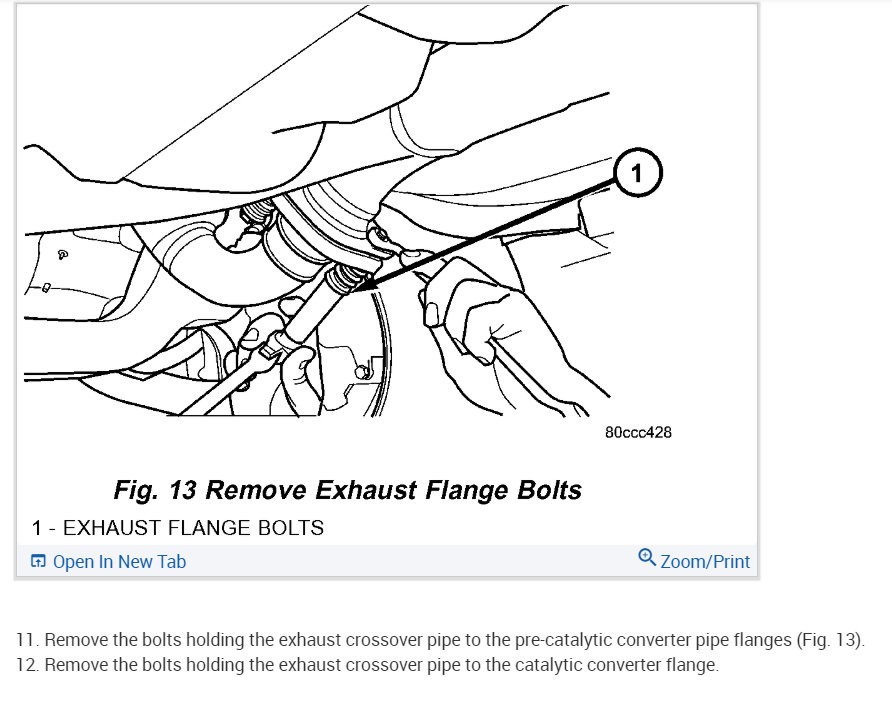 1

80ccc428

Fig. 13 Remove Exhaust Flange Bolts

1 - EXHAUST FLANGE BOLTS

Open In New Tab

Zoom/Print

11. Remove the bolts holding the exhaust crossover pipe to the pre-catalytic converter pipe flanges (Fig. 13).
12. Remove the bolts holding the exhaust crossover pipe to the catalytic converter flange.