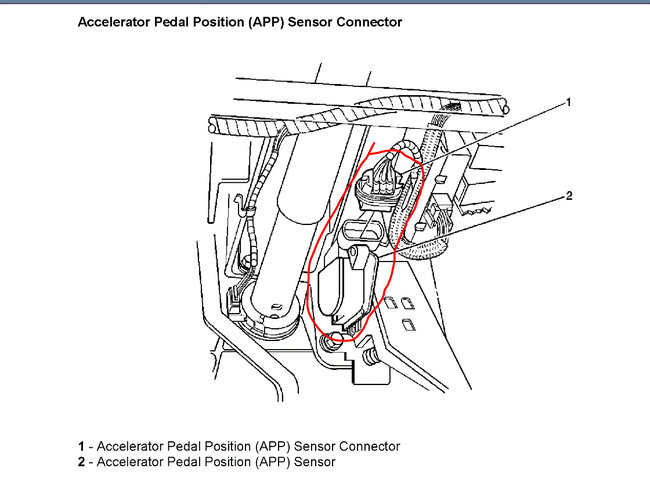 Accelerator Pedal Position (APP) Sensor Connector

1

2

1 - Accelerator Pedal Position (APP) Sensor Connector
2 - Accelerator Pedal Position (APP) Sensor