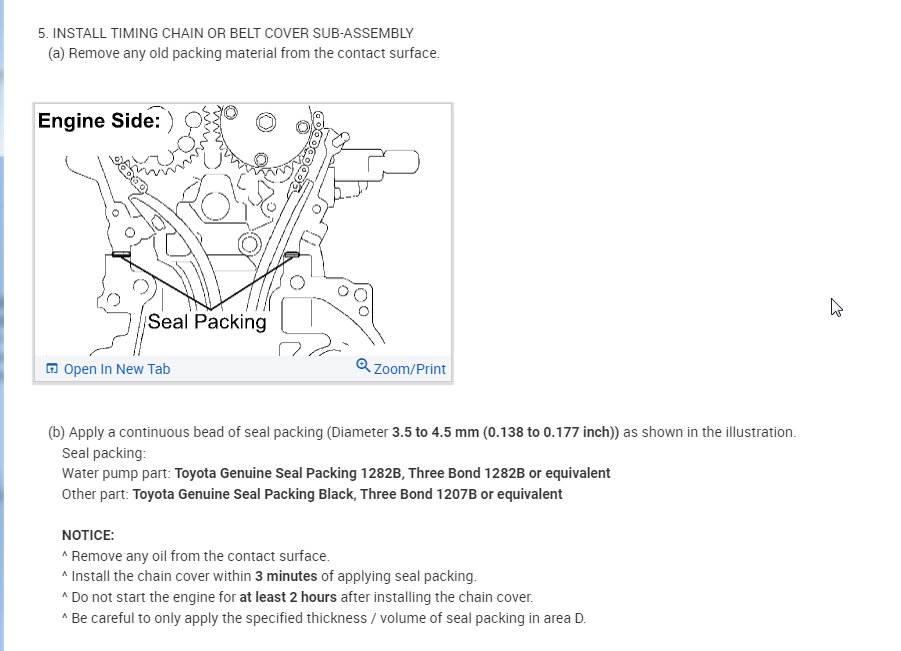 5. INSTALL TIMING CHAIN OR BELT COVER SUB-ASSEMBLY
(a) Remove any old packing material from the contact surface.

Engine Side:

Seal Packing

Open In New Tab

Zoom/Print

(b) Apply a continuous bead of seal packing (Diameter 3.5 to 4.5 mm (0.138 to 0.177 inch)) as shown in the illustration.
Seal packing:
Water pump part: Toyota Genuine Seal Packing 1282B, Three Bond 1282B or equivalent
Other part: Toyota Genuine Seal Packing Black, Three Bond 1207B or equivalent

NOTICE:
^ Remove any oil from the contact surface.
^ Install the chain cover within 3 minutes of applying seal packing.
^ Do not start the engine for at least 2 hours after installing the chain cover.
^ Be careful to only apply the specified thickness / volume of seal packing in area D.