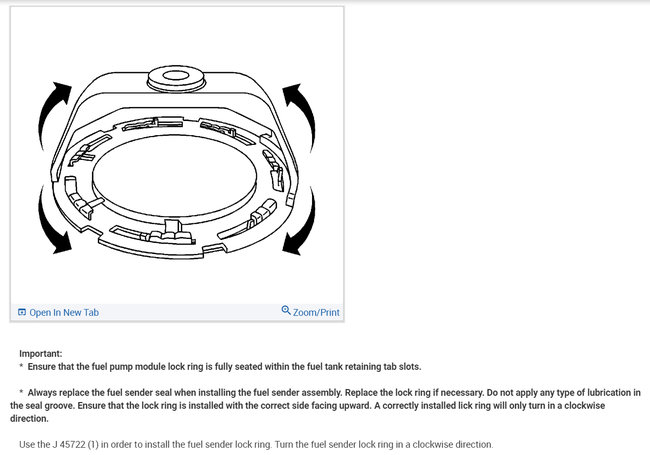 Open In New Tab
Zoom/Print

Important:
* Ensure that the fuel pump module lock ring is fully seated within the fuel tank retaining tab slots.

* Always replace the fuel sender seal when installing the fuel sender assembly. Replace the lock ring if necessary. Do not apply any type of lubrication in the seal groove. Ensure that the lock ring is installed with the correct side facing upward. A correctly installed lick ring will only turn in a clockwise direction.

Use the J 45722 (1) in order to install the fuel sender lock ring. Turn the fuel sender lock ring in a clockwise direction.