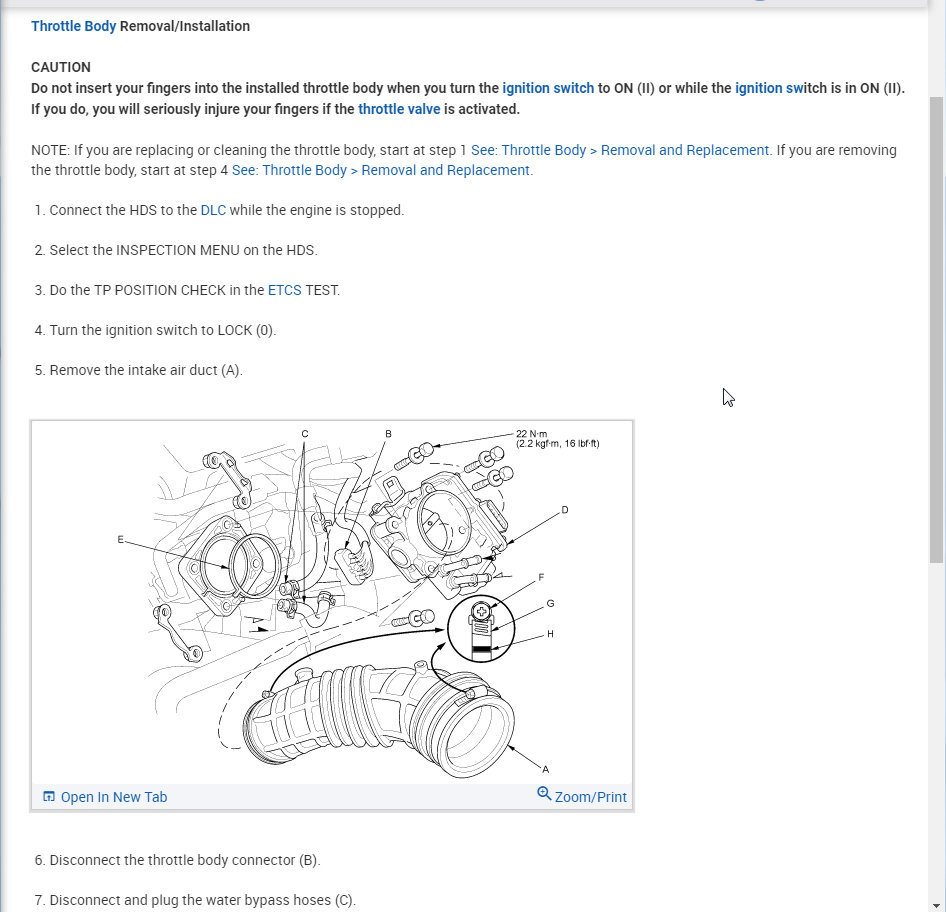 Throttle Body Removal/Installation

CAUTION
Do not insert your fingers into the installed throttle body when you turn the ignition switch to ON (II) or while the ignition switch is in ON (II). If you do, you will seriously injure your fingers if the throttle valve is activated.

NOTE: If you are replacing or cleaning the throttle body, start at step 1 See: Throttle Body > Removal and Replacement. If you are removing the throttle body, start at step 4 See: Throttle Body > Removal and Replacement.

1. Connect the HDS to the DLC while the engine is stopped.

2. Select the INSPECTION MENU on the HDS.

3. Do the TP POSITION CHECK in the ETCS TEST.

4. Turn the ignition switch to LOCK (0).

5. Remove the intake air duct (A).

C
B
22 N·m
(2.2 kgf·m, 16 lbf·ft)
D
E
F
G
H
A

Open In New Tab
Zoom/Print

6. Disconnect the throttle body connector (B).

7. Disconnect and plug the water bypass hoses (C).