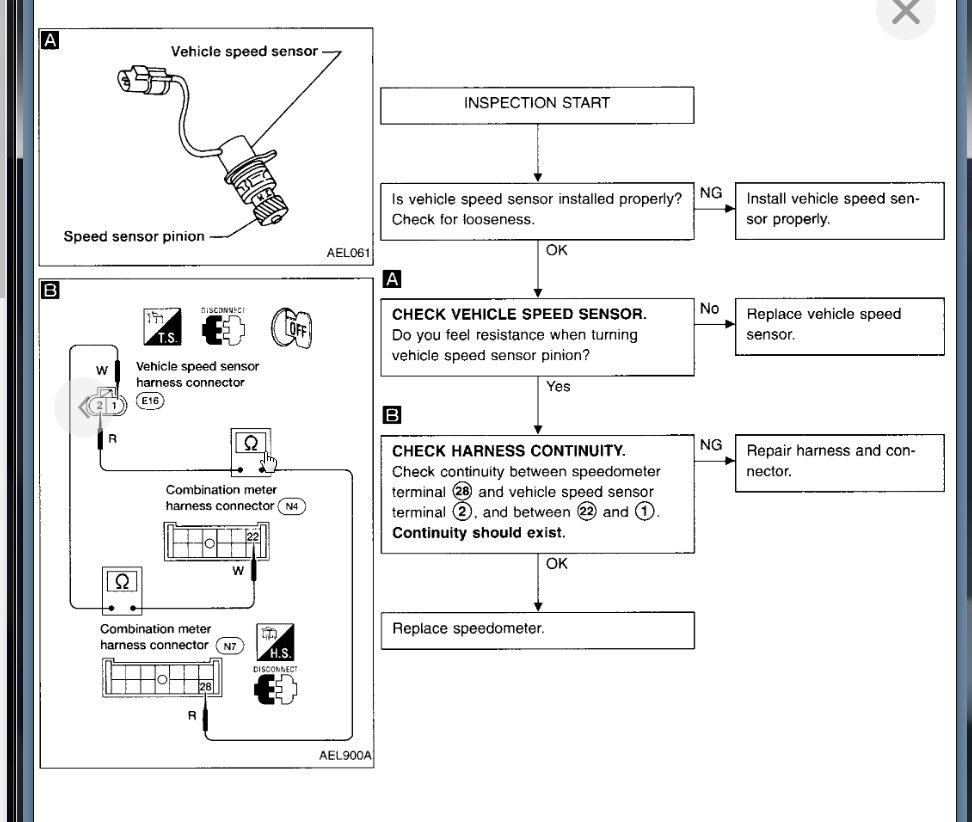 A

Vehicle speed sensor

Speed sensor pinion

AEL061

B

T.S.

DISCONNECT

OFF

W

Vehicle speed sensor harness connector

2 1

E16

R

Ω

Combination meter harness connector N4

22

W

Ω

Combination meter harness connector N7

H.S.

DISCONNECT

28

R

AEL900A

INSPECTION START

Is vehicle speed sensor installed properly? Check for looseness.

NG

Install vehicle speed sensor properly.

OK

A

CHECK VEHICLE SPEED SENSOR.
Do you feel resistance when turning vehicle speed sensor pinion?

No

Replace vehicle speed sensor.

Yes

B

CHECK HARNESS CONTINUITY.
Check continuity between speedometer terminal 28 and vehicle speed sensor terminal 2, and between 22 and 1.
Continuity should exist.

NG

Repair harness and connector.

OK

Replace speedometer.