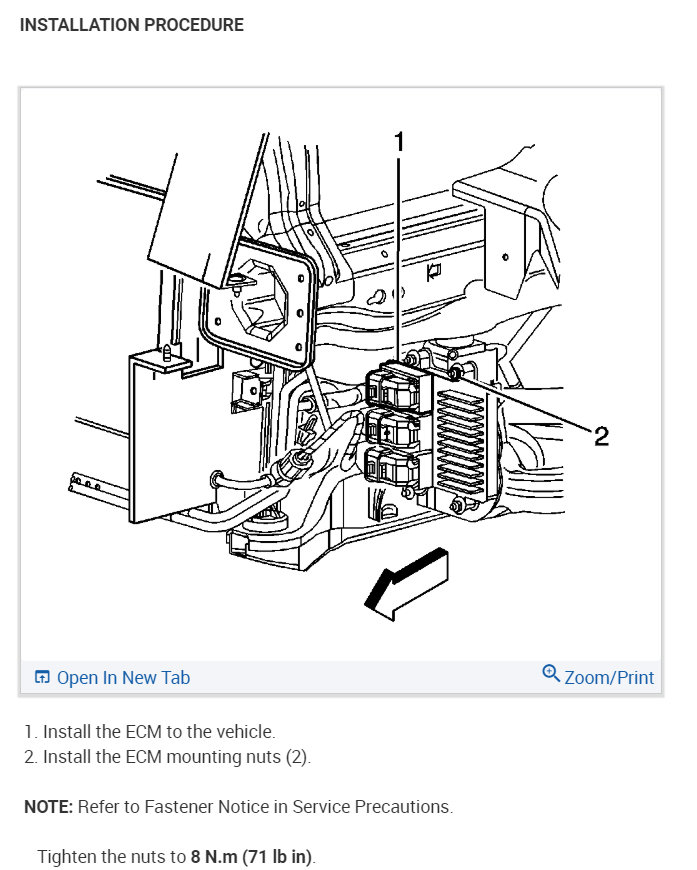 INSTALLATION PROCEDURE

1

2

Open In New Tab

Zoom/Print

1. Install the ECM to the vehicle.
2. Install the ECM mounting nuts (2).

NOTE: Refer to Fastener Notice in Service Precautions.

Tighten the nuts to 8 N.m (71 lb in).