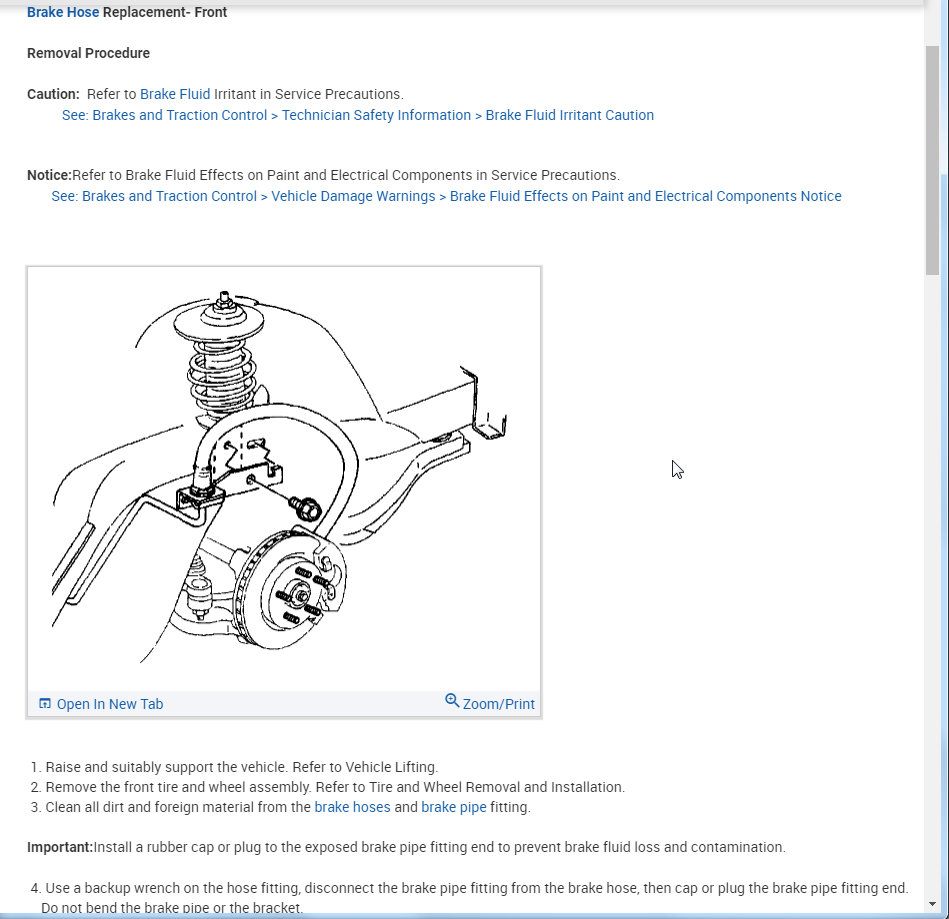 Brake Hose Replacement- Front

Removal Procedure

Caution: Refer to Brake Fluid Irritant in Service Precautions.
See: Brakes and Traction Control > Technician Safety Information > Brake Fluid Irritant Caution

Notice:Refer to Brake Fluid Effects on Paint and Electrical Components in Service Precautions.
See: Brakes and Traction Control > Vehicle Damage Warnings > Brake Fluid Effects on Paint and Electrical Components Notice

Open In New Tab
Zoom/Print

1. Raise and suitably support the vehicle. Refer to Vehicle Lifting.
2. Remove the front tire and wheel assembly. Refer to Tire and Wheel Removal and Installation.
3. Clean all dirt and foreign material from the brake hoses and brake pipe fitting.

Important:Install a rubber cap or plug to the exposed brake pipe fitting end to prevent brake fluid loss and contamination.

4. Use a backup wrench on the hose fitting, disconnect the brake pipe fitting from the brake hose, then cap or plug the brake pipe fitting end. Do not bend the brake pipe or the bracket.