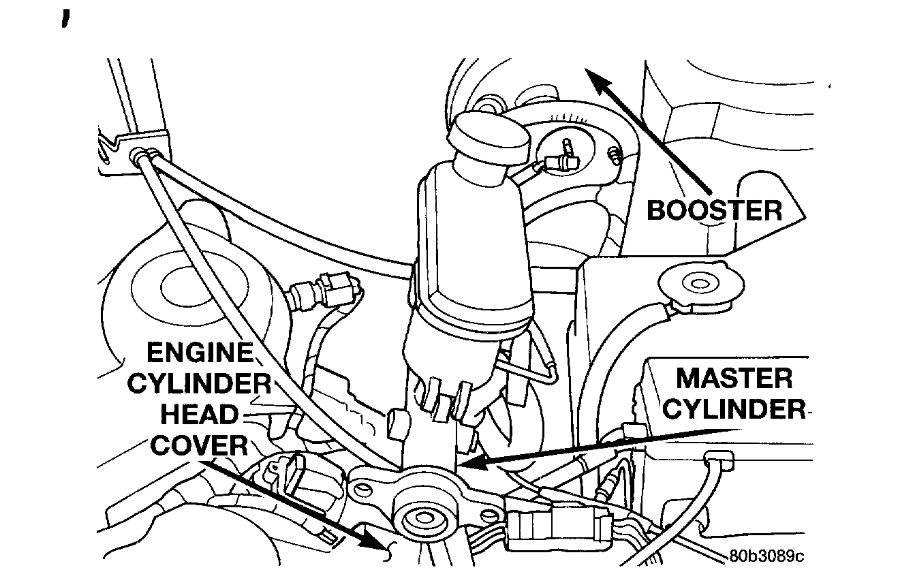 BOOSTER

ENGINE CYLINDER HEAD COVER

MASTER CYLINDER

80b3089c