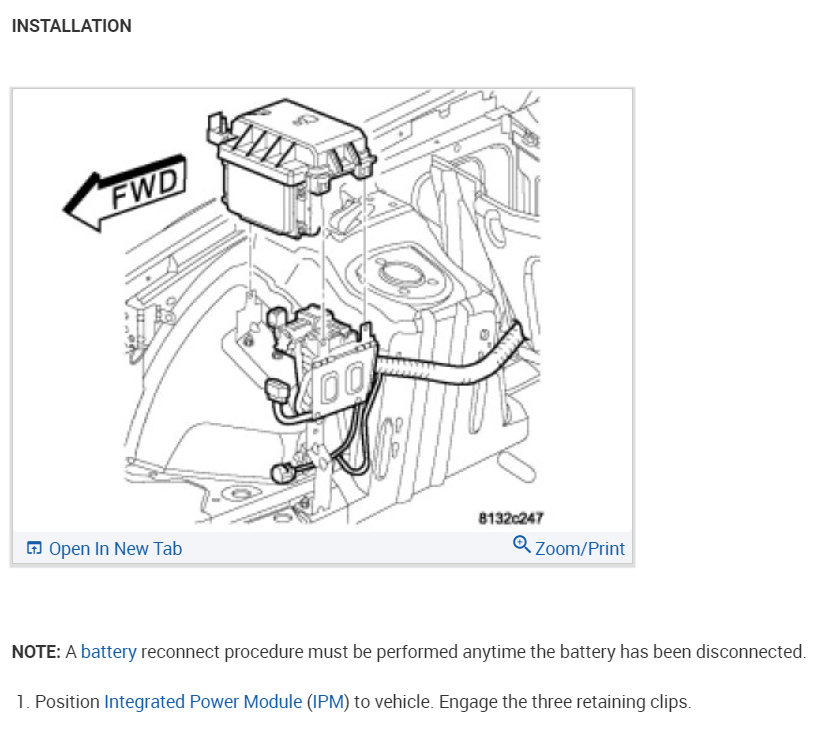 INSTALLATION

FWD

8132c247

Open In New Tab

Zoom/Print

NOTE: A battery reconnect procedure must be performed anytime the battery has been disconnected.

1. Position Integrated Power Module (IPM) to vehicle. Engage the three retaining clips.