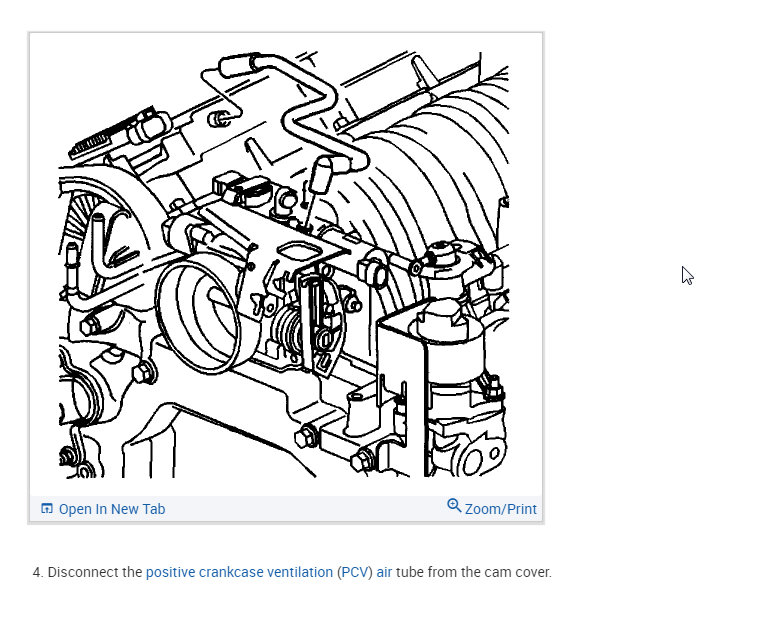 Open In New Tab

Zoom/Print

4. Disconnect the positive crankcase ventilation (PCV) air tube from the cam cover.