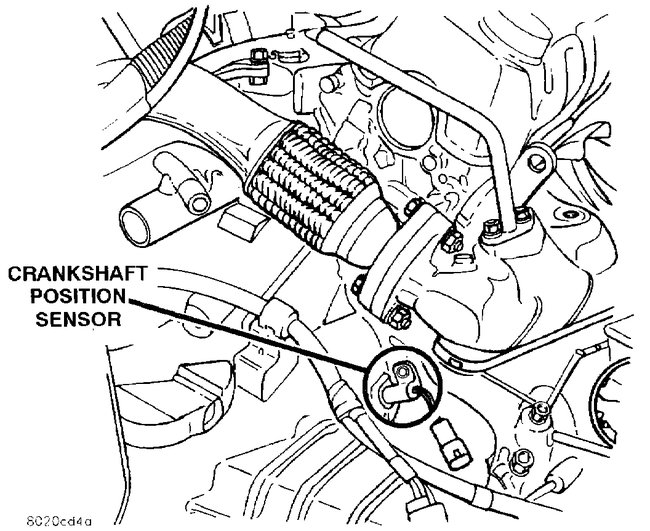 CRANKSHAFT POSITION SENSOR

8020cd4a